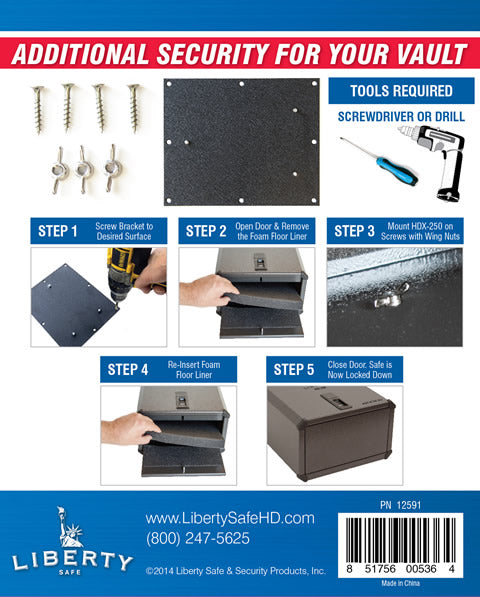 ADDITIONAL SECURITY FOR YOUR VAULT

TOOLS REQUIRED

SCREWDRIVER OR DRILL

STEP 1 Screw Bracket to Desired Surface

STEP 2 Open Door & Remove the Foam Floor Liner

STEP 3 Mount HDX-250 on Screws with Wing Nuts

STEP 4 Re-Insert Foam Floor Liner

STEP 5 Close Door. Safe is Now Locked Down

LIBERTY SAFE

www.LibertySafeHD.com
(800) 247-5625

©2014 Liberty Safe & Security Products, Inc.

PN 12591

8 51756 00536 4

Made in China